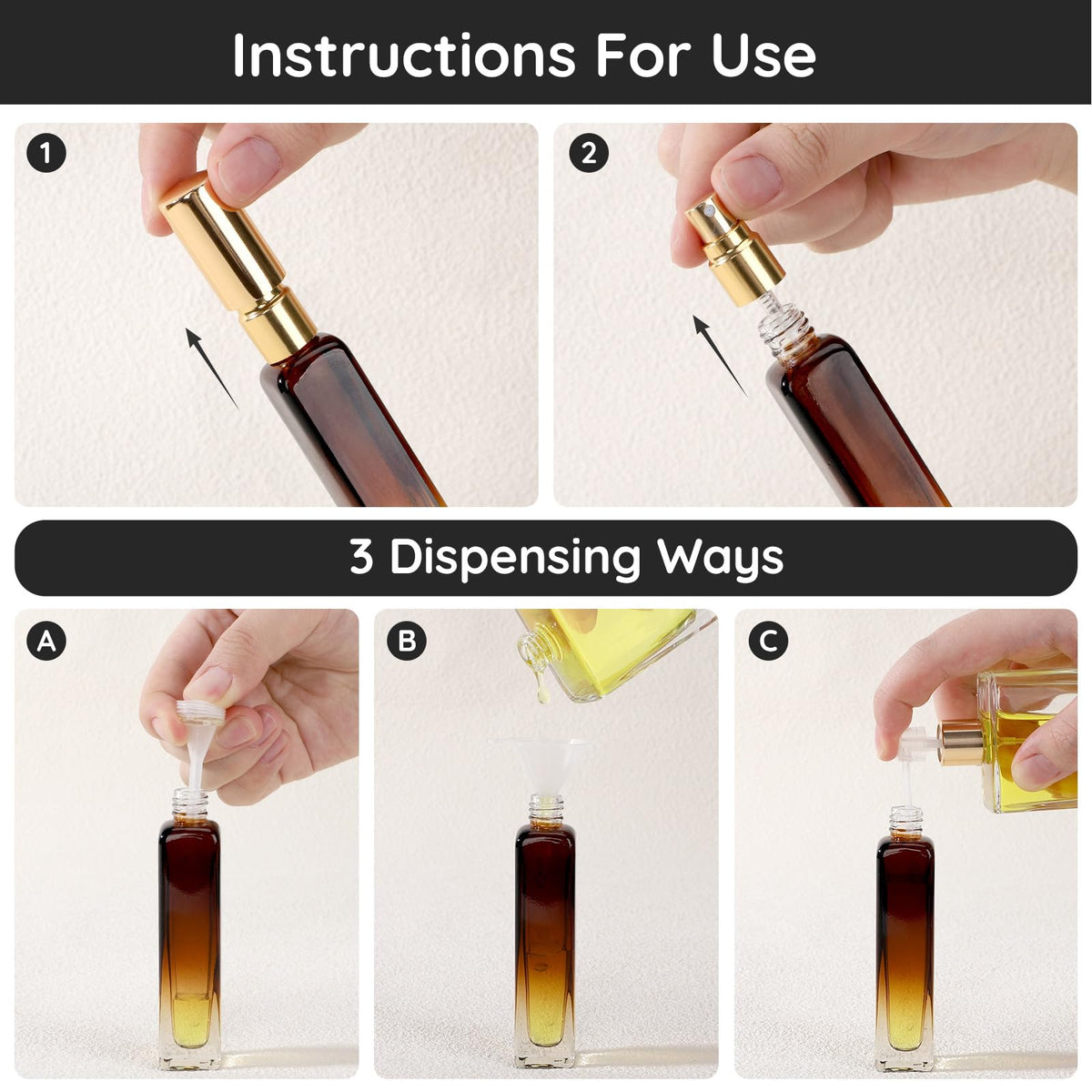 Instructions For Use

1

2

3 Dispensing Ways

A

B

C